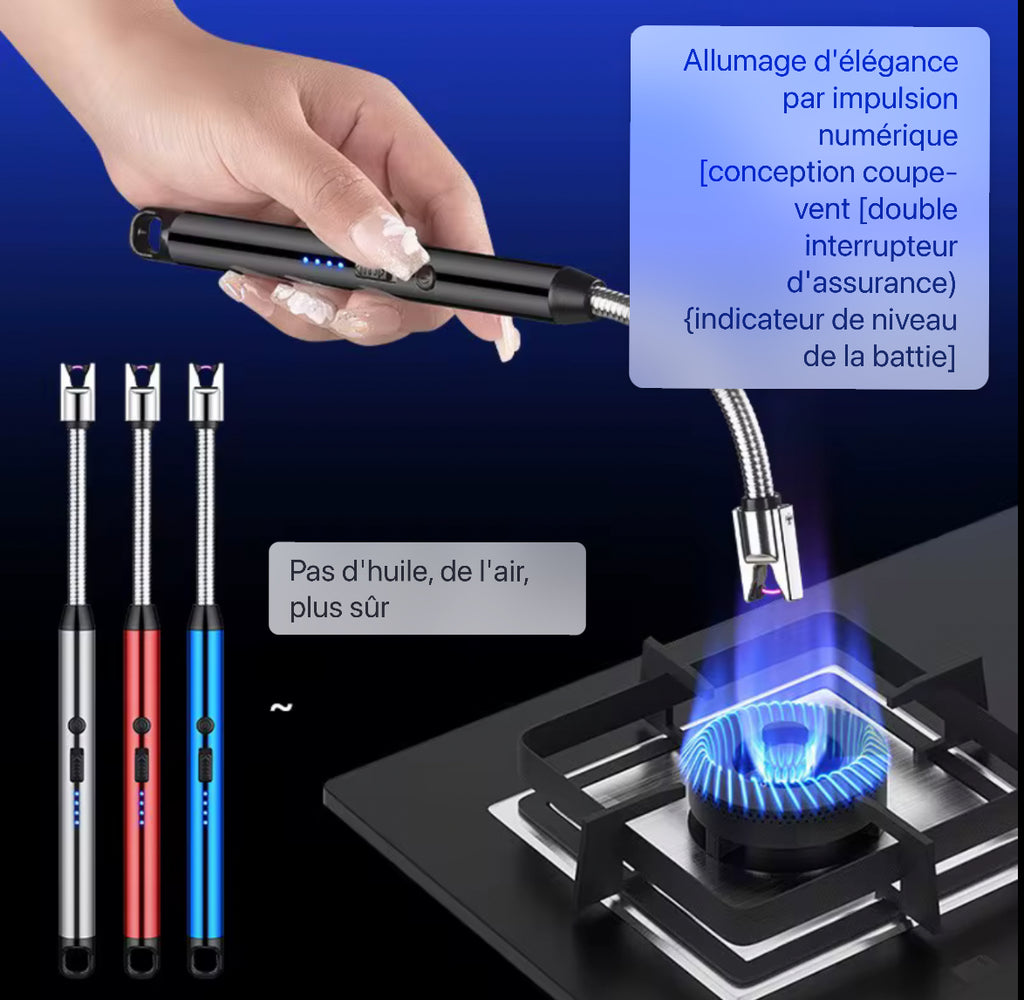 Allumage d'élégance par impulsion numérique [conception coupe-vent [double interrupteur d'assurance) {indicateur de niveau de la battie]

Pas d'huile, de l'air, plus sûr

~